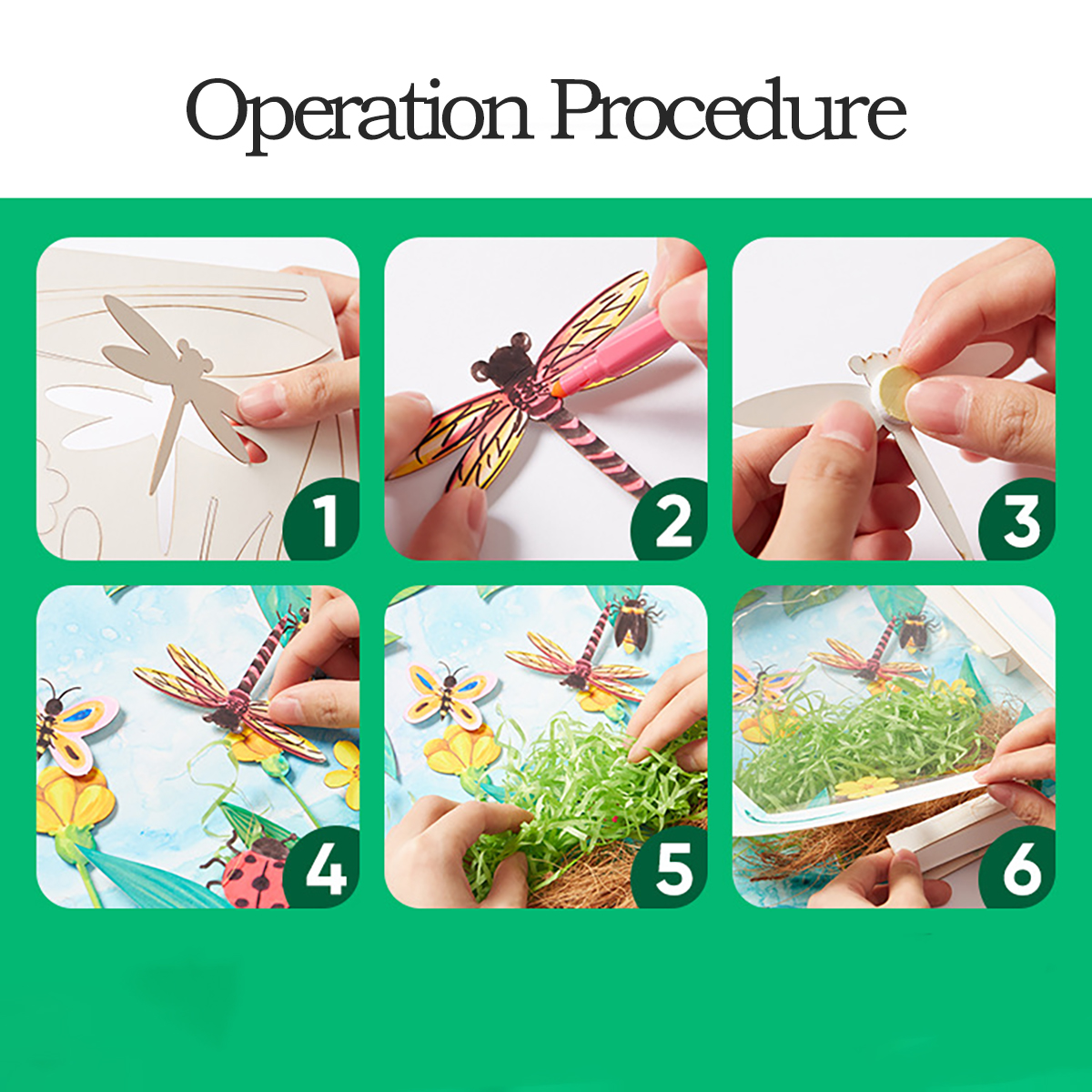 Operation Procedure

1

2

3

4

5

6